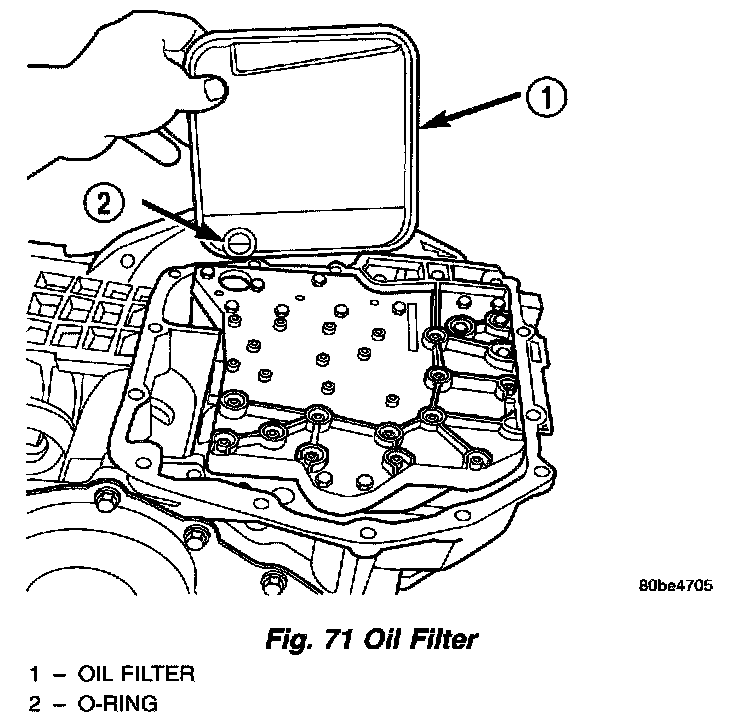 1

2

80be4705

Fig. 71 Oil Filter

1 – OIL FILTER
2 – O-RING