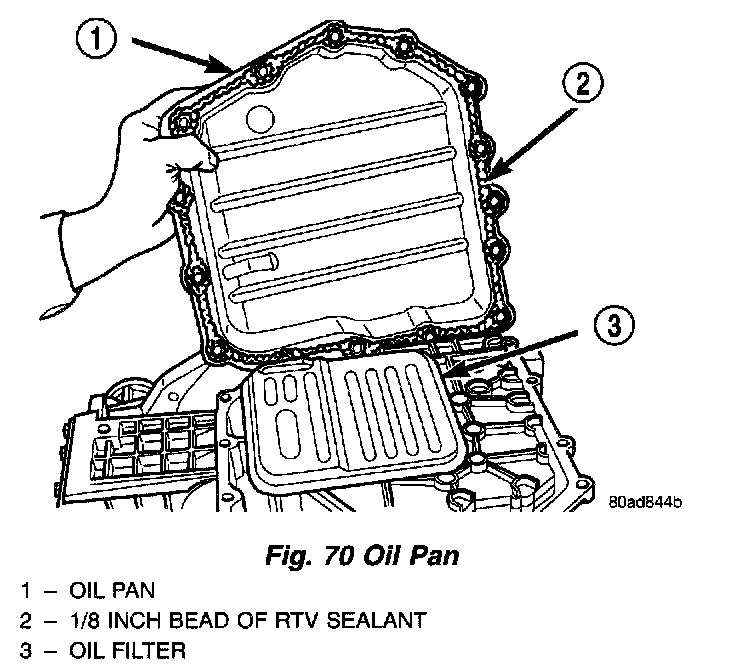 1

2

3

80ad844b

Fig. 70 Oil Pan

1 – OIL PAN
2 – 1/8 INCH BEAD OF RTV SEALANT
3 – OIL FILTER