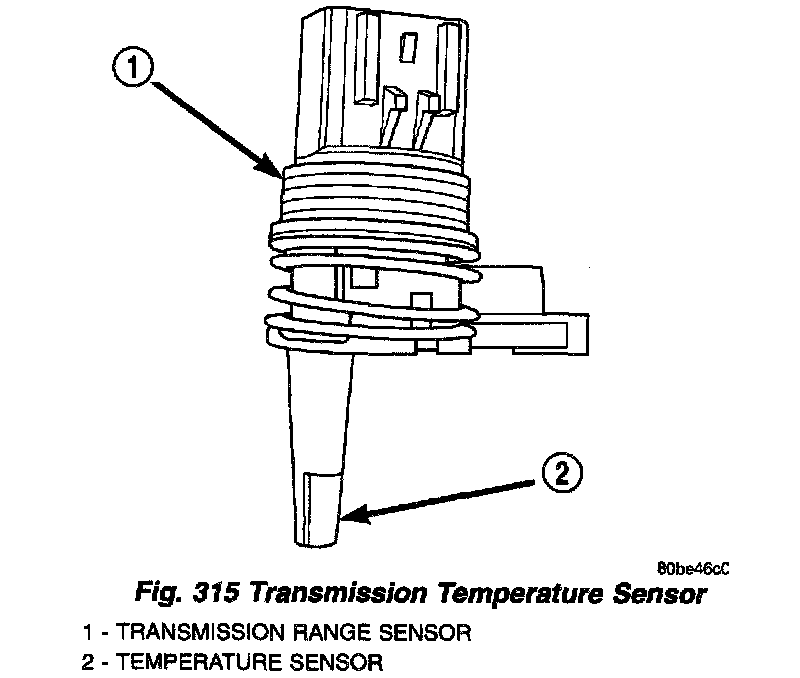 1

2

80be46cC

Fig. 315 Transmission Temperature Sensor

1 - TRANSMISSION RANGE SENSOR
2 - TEMPERATURE SENSOR