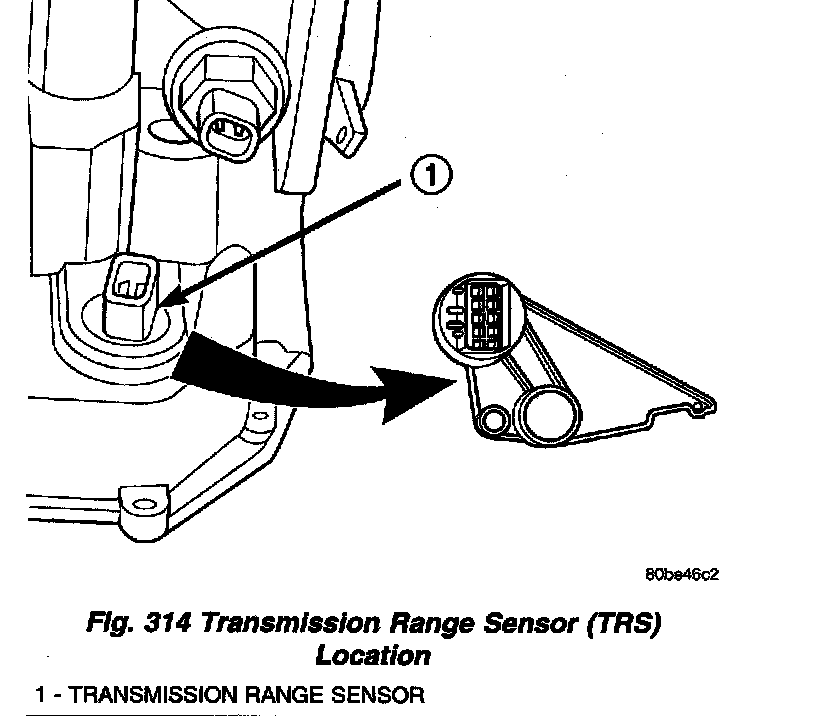 1

80be46c2

Fig. 314 Transmission Range Sensor (TRS) Location

1 - TRANSMISSION RANGE SENSOR