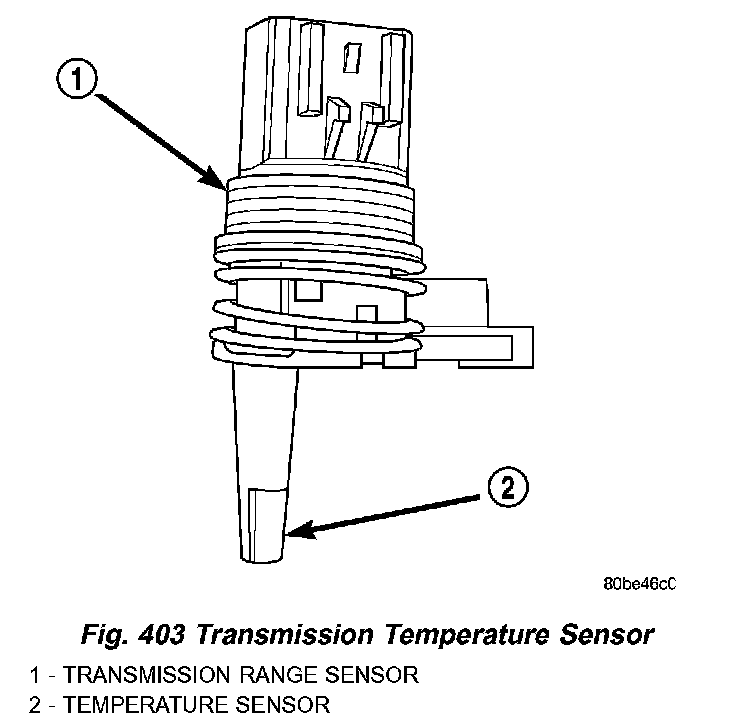 1

2

80be46cC

Fig. 403 Transmission Temperature Sensor

1 - TRANSMISSION RANGE SENSOR
2 - TEMPERATURE SENSOR