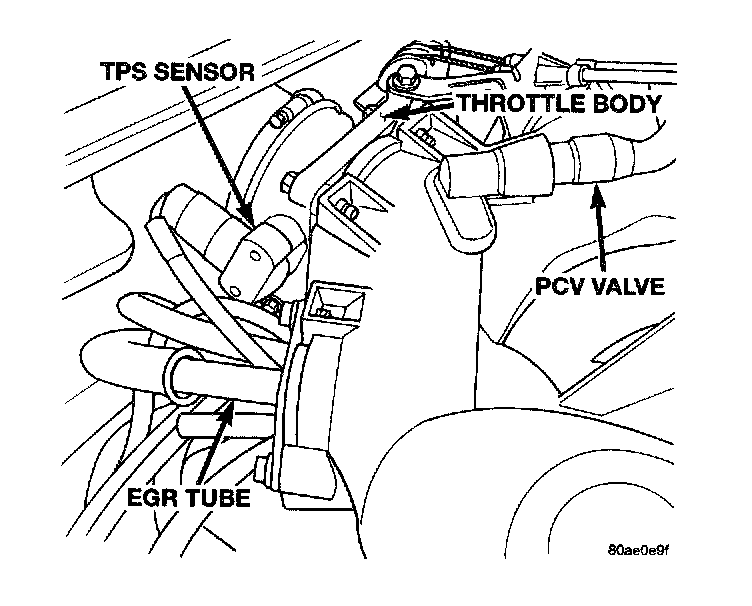 TPS SENSOR
THROTTLE BODY
PCV VALVE
EGR TUBE
80ae0e9f