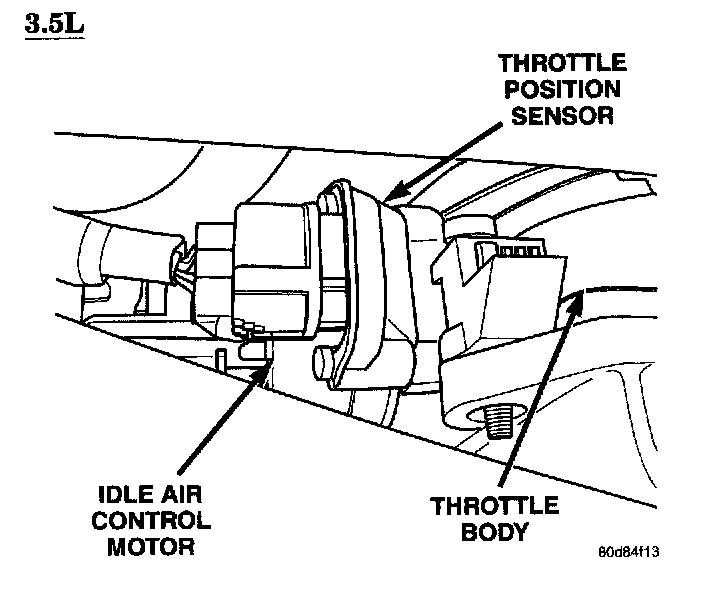 3.5L

THROTTLE POSITION SENSOR

IDLE AIR CONTROL MOTOR

THROTTLE BODY

80d84f13