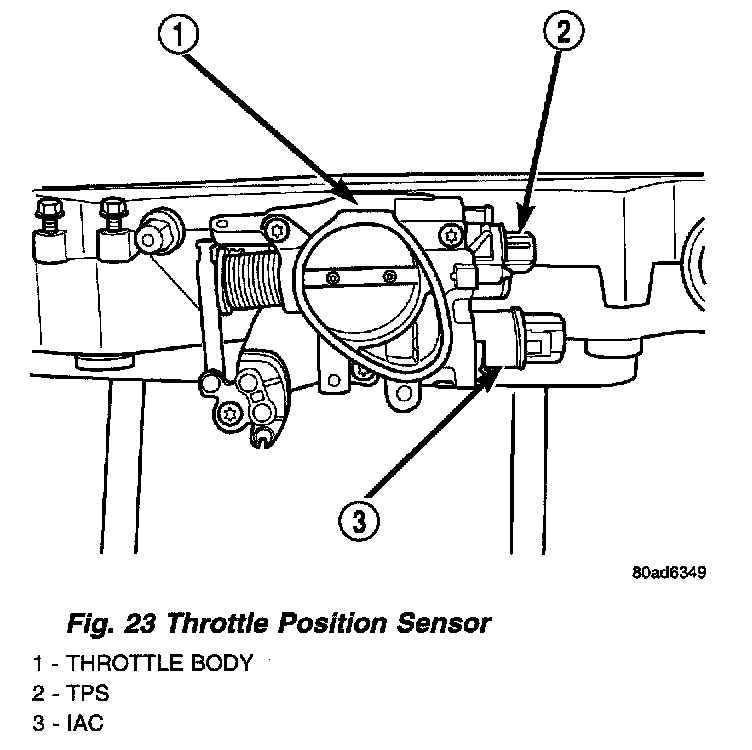 1
2
3
80ad6349

Fig. 23 Throttle Position Sensor
1 - THROTTLE BODY
2 - TPS
3 - IAC