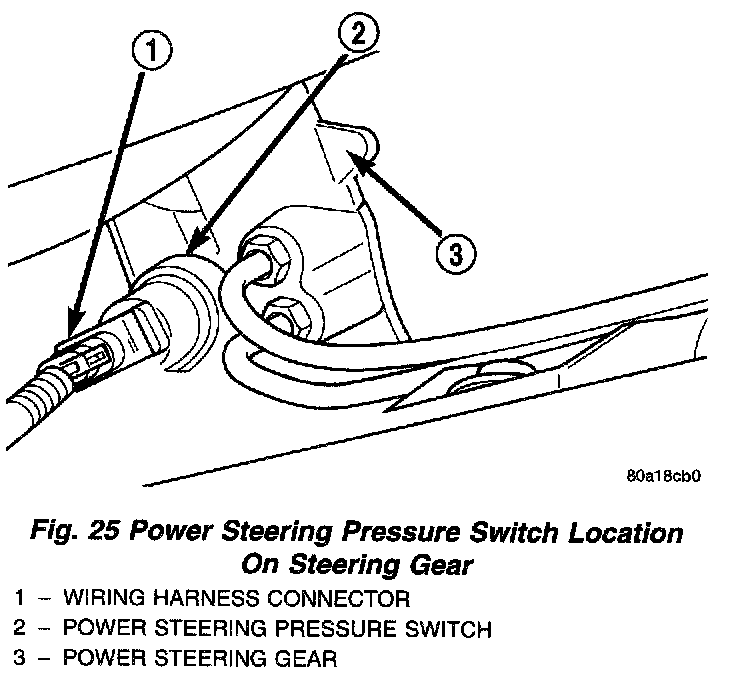 1

2

3

80a18cb0

Fig. 25 Power Steering Pressure Switch Location On Steering Gear

1 – WIRING HARNESS CONNECTOR
2 – POWER STEERING PRESSURE SWITCH
3 – POWER STEERING GEAR