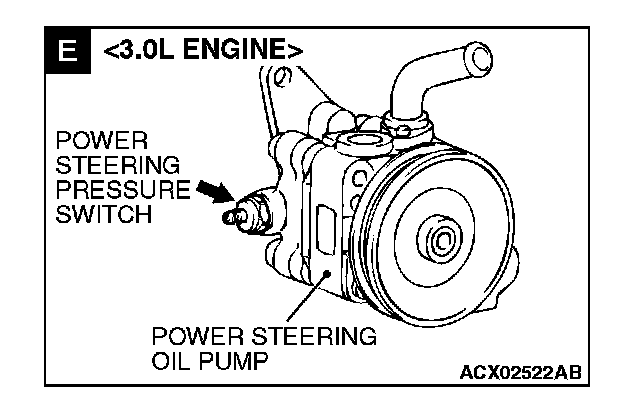 E <3.0L ENGINE>

POWER STEERING PRESSURE SWITCH

POWER STEERING OIL PUMP

ACX02522AB