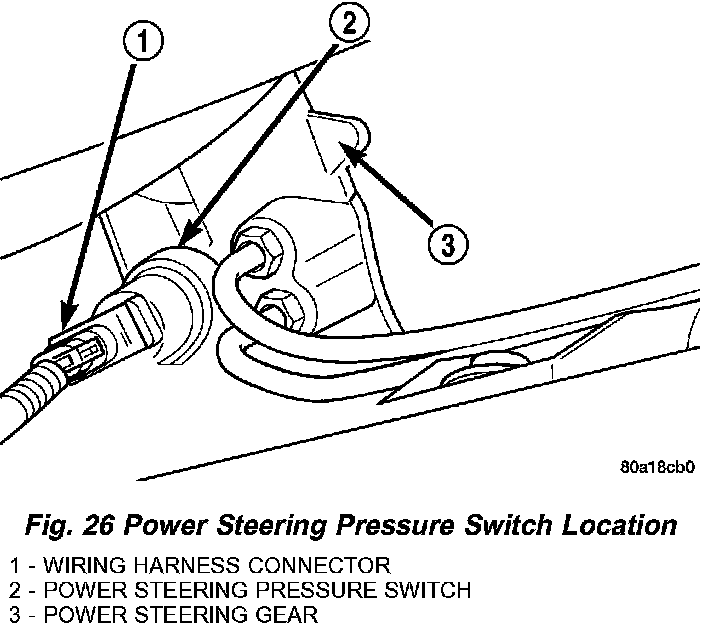 1

2

3

80a18cb0

Fig. 26 Power Steering Pressure Switch Location

1 - WIRING HARNESS CONNECTOR
2 - POWER STEERING PRESSURE SWITCH
3 - POWER STEERING GEAR