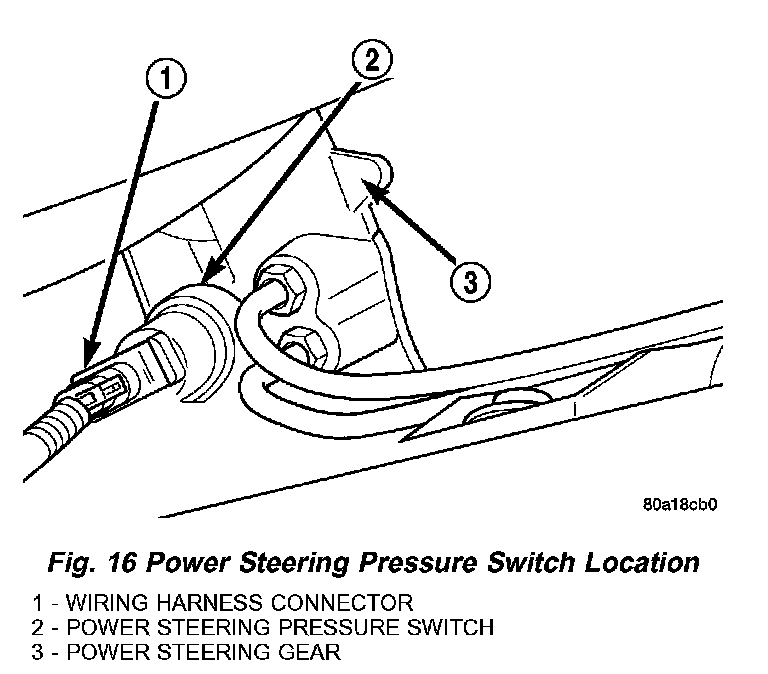 1
2
3

80a18cb0

Fig. 16 Power Steering Pressure Switch Location

1 - WIRING HARNESS CONNECTOR
2 - POWER STEERING PRESSURE SWITCH
3 - POWER STEERING GEAR