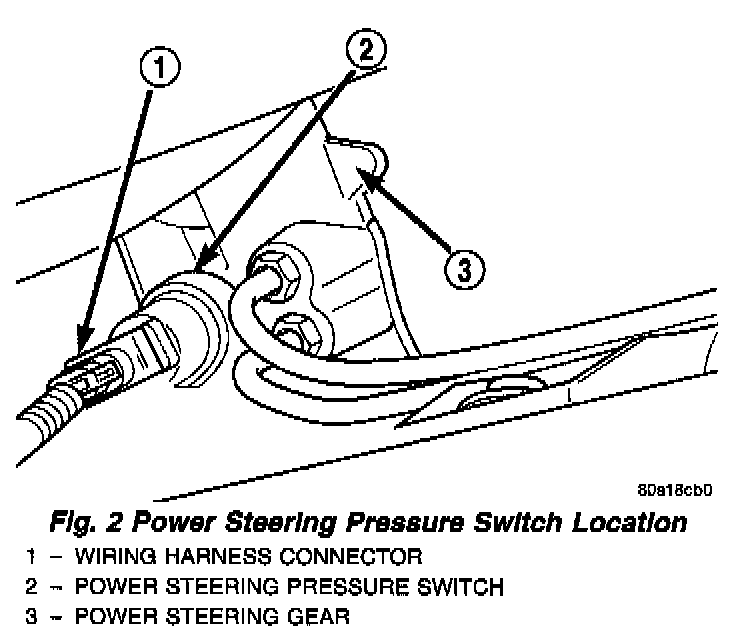 1
2
3

80a18cb0

Fig. 2 Power Steering Pressure Switch Location
1 – WIRING HARNESS CONNECTOR
2 – POWER STEERING PRESSURE SWITCH
3 – POWER STEERING GEAR