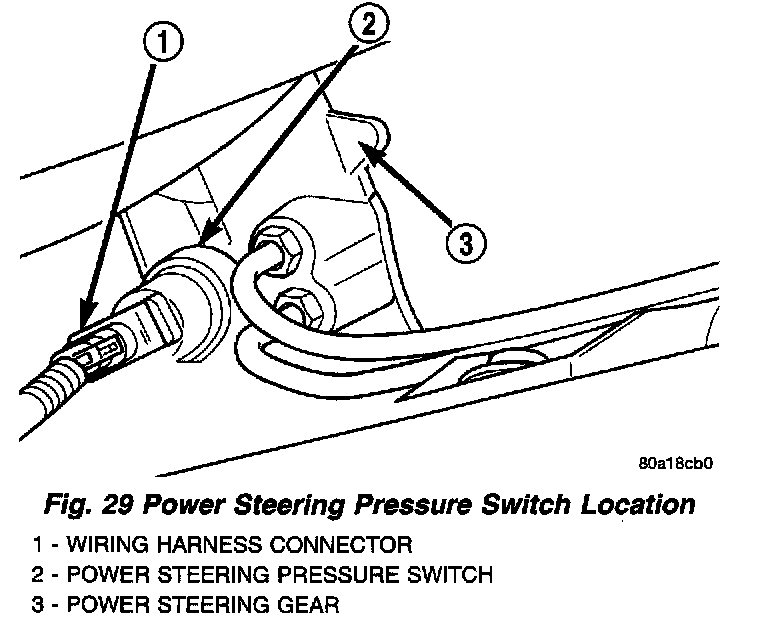 1

2

3

80a18cb0

Fig. 29 Power Steering Pressure Switch Location

1 - WIRING HARNESS CONNECTOR
2 - POWER STEERING PRESSURE SWITCH
3 - POWER STEERING GEAR