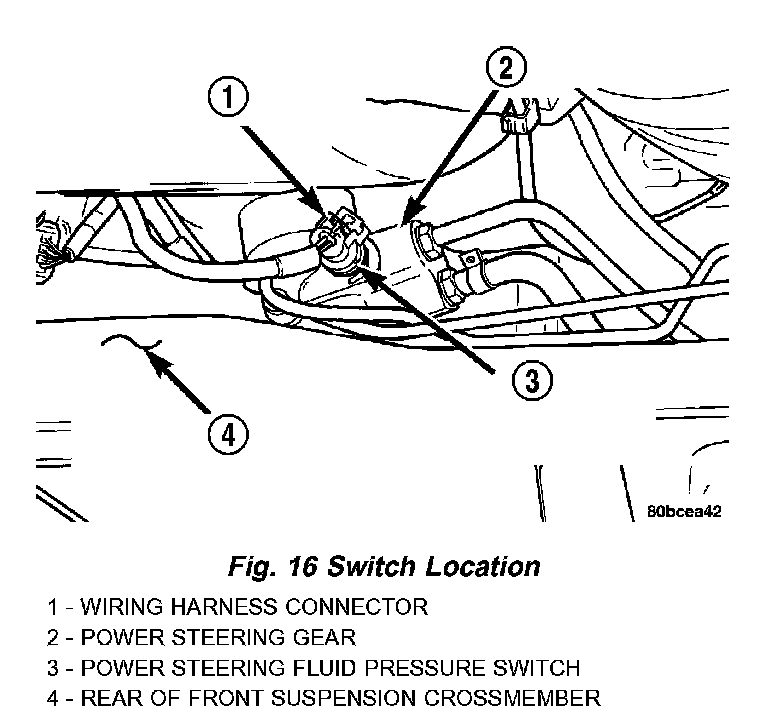 1
2
3
4
80bcea42

Fig. 16 Switch Location

1 - WIRING HARNESS CONNECTOR
2 - POWER STEERING GEAR
3 - POWER STEERING FLUID PRESSURE SWITCH
4 - REAR OF FRONT SUSPENSION CROSSMEMBER