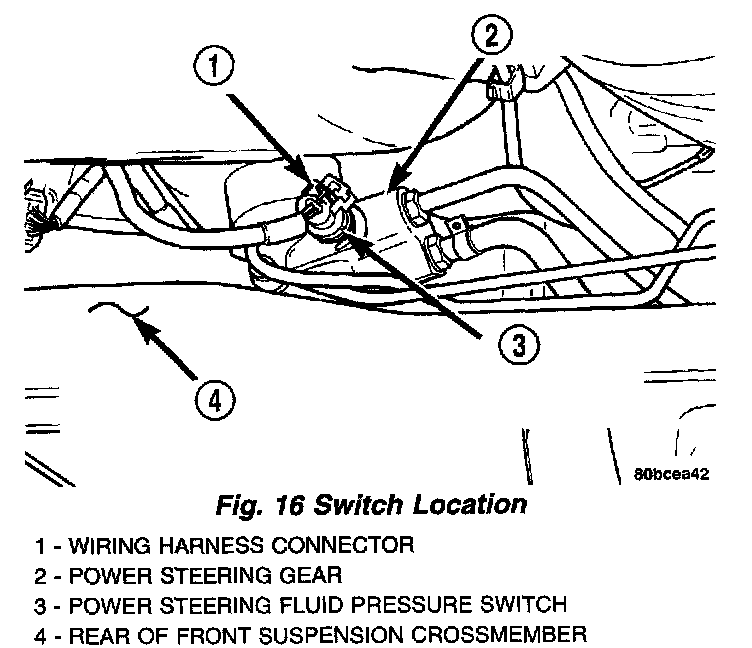 1
2
3
4
80bcea42

Fig. 16 Switch Location

1 - WIRING HARNESS CONNECTOR
2 - POWER STEERING GEAR
3 - POWER STEERING FLUID PRESSURE SWITCH
4 - REAR OF FRONT SUSPENSION CROSSMEMBER