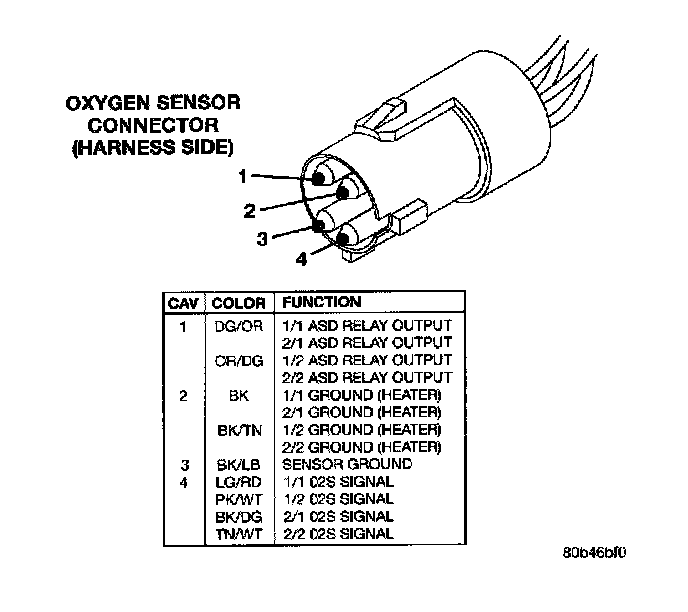 OXYGEN SENSOR CONNECTOR (HARNESS SIDE)

1
2
3
4

| CAV | COLOR | FUNCTION |
|---|---|---|
| 1 | DG/OR | 1/1 ASD RELAY OUTPUT |
| | | 2/1 ASD RELAY OUTPUT |
| | OR/DG | 1/2 ASD RELAY OUTPUT |
| | | 2/2 ASD RELAY OUTPUT |
| 2 | BK | 1/1 GROUND (HEATER) |
| | | 2/1 GROUND (HEATER) |
| | BK/TN | 1/2 GROUND (HEATER) |
| | | 2/2 GROUND (HEATER) |
| 3 | BK/LB | SENSOR GROUND |
| 4 | LG/RD | 1/1 02S SIGNAL |
| | PK/WT | 1/2 02S SIGNAL |
| | BK/DG | 2/1 02S SIGNAL |
| | TN/WT | 2/2 02S SIGNAL |

80b46bf0