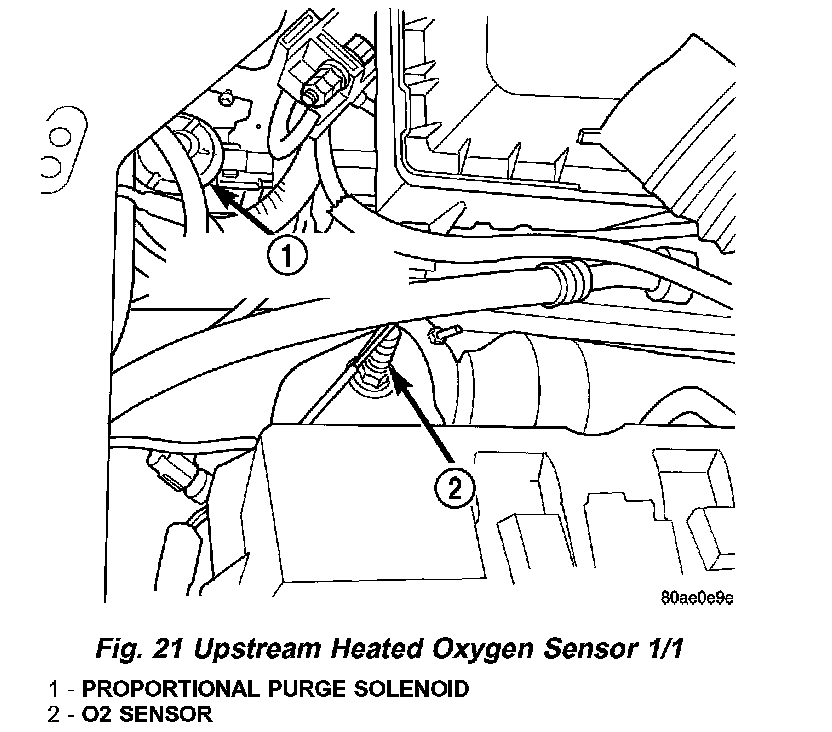 1

2

80ae0e9e

Fig. 21 Upstream Heated Oxygen Sensor 1/1

1 - PROPORTIONAL PURGE SOLENOID
2 - O2 SENSOR