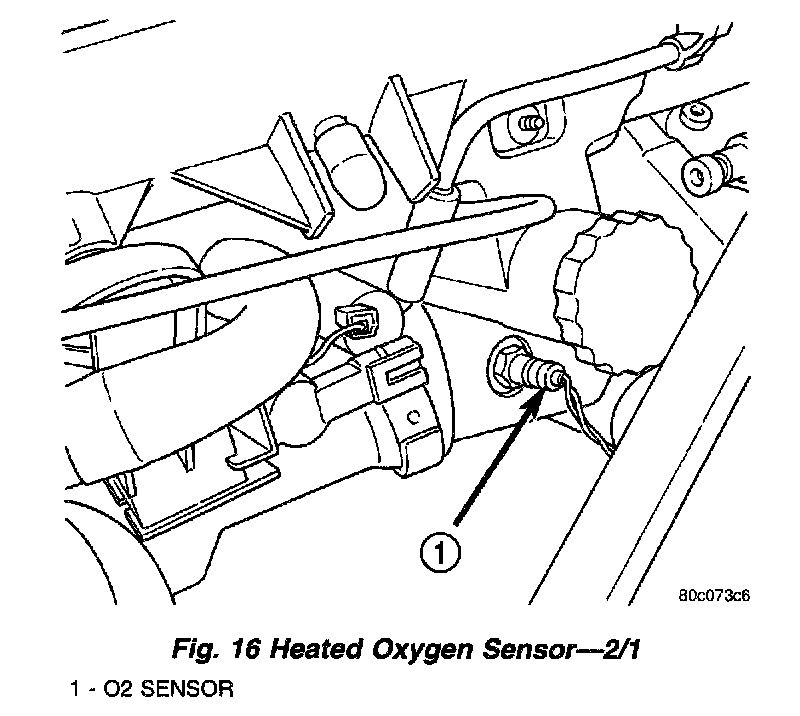 1

80c073c6

Fig. 16 Heated Oxygen Sensor—2/1

1 - O2 SENSOR