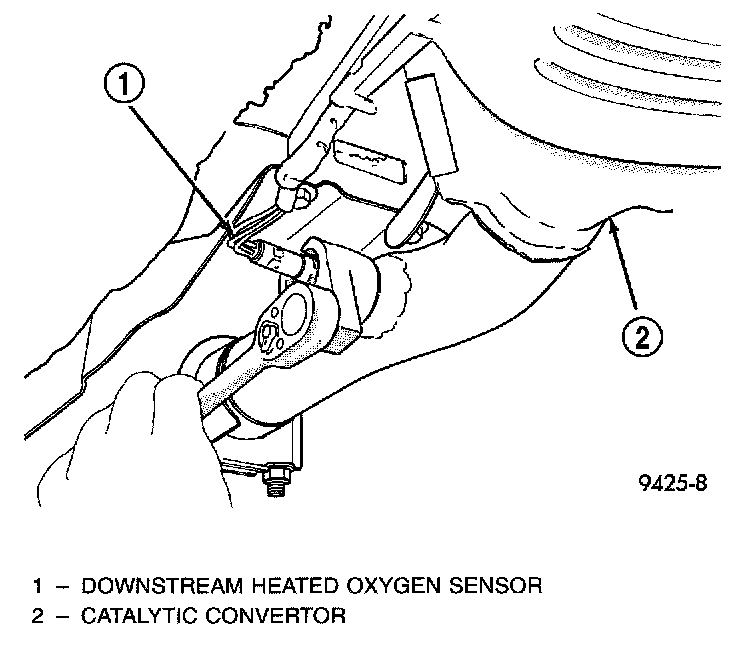 1

2

9425-8

1 – DOWNSTREAM HEATED OXYGEN SENSOR
2 – CATALYTIC CONVERTOR