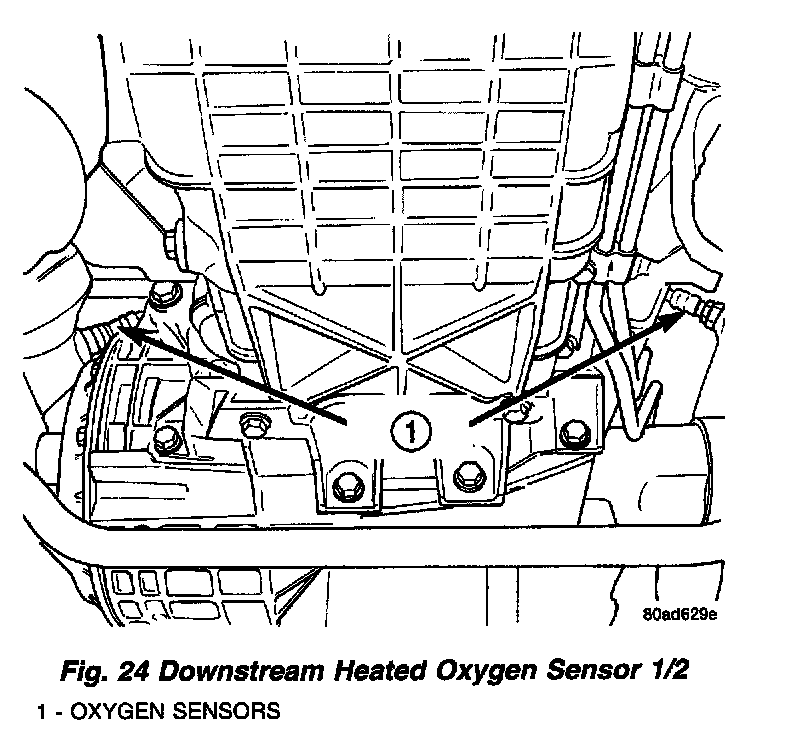 1

80ad629e

Fig. 24 Downstream Heated Oxygen Sensor 1/2

1 - OXYGEN SENSORS