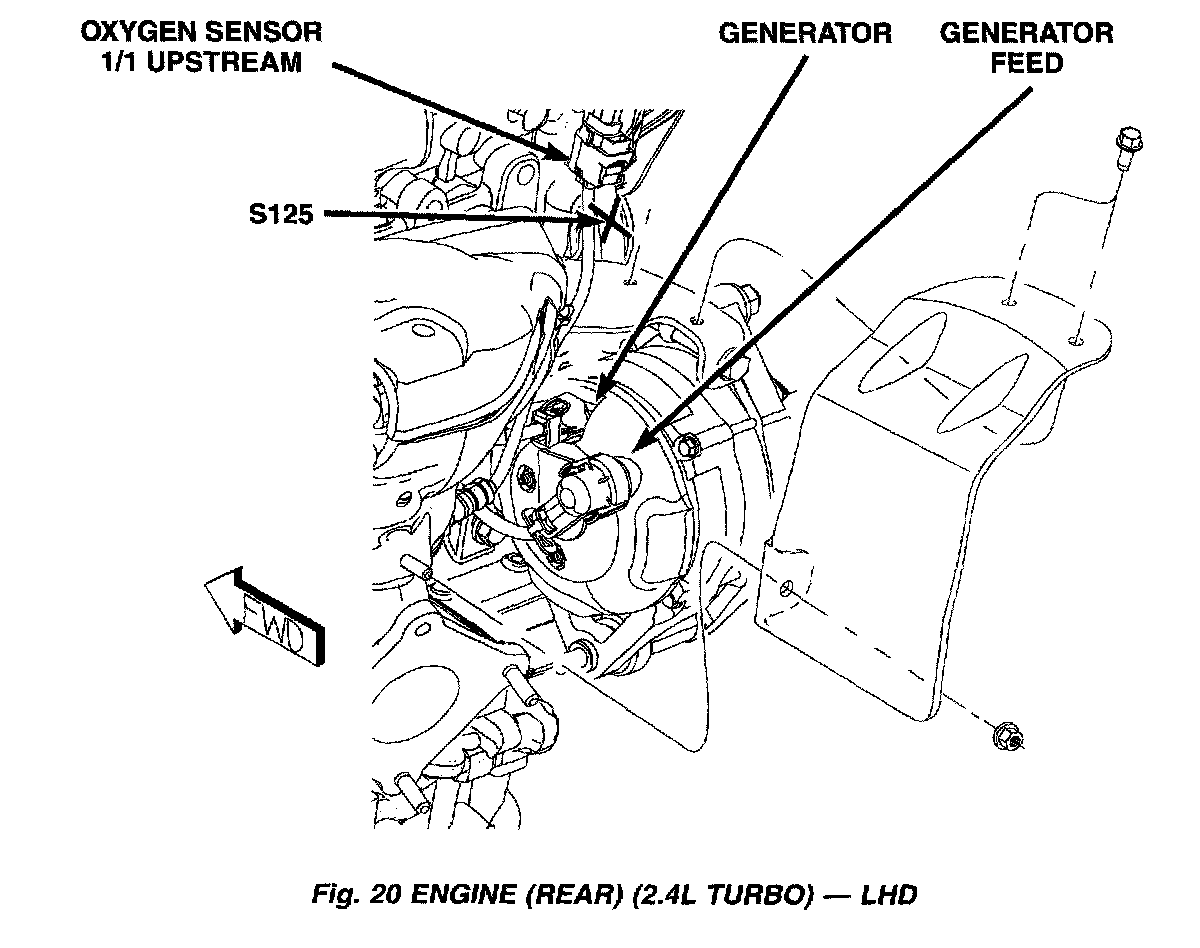 OXYGEN SENSOR 1/1 UPSTREAM

GENERATOR

GENERATOR FEED

S125

FWD

Fig. 20 ENGINE (REAR) (2.4L TURBO) — LHD