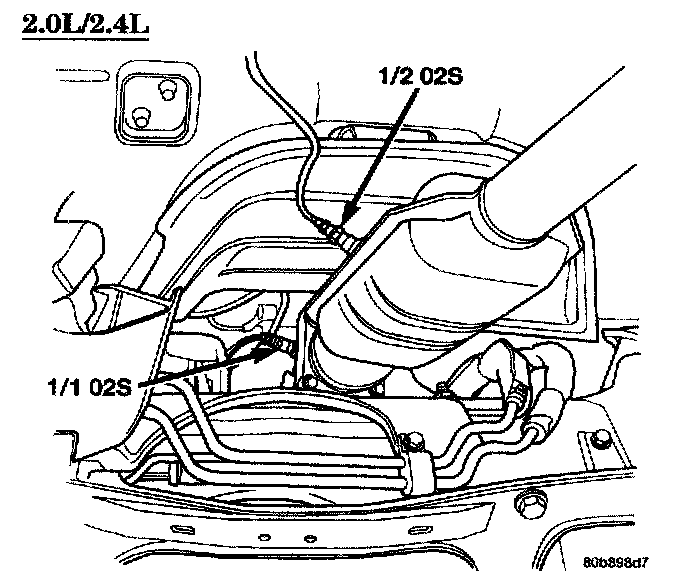 2.0L/2.4L

1/2 02S

1/1 02S

80b898d7