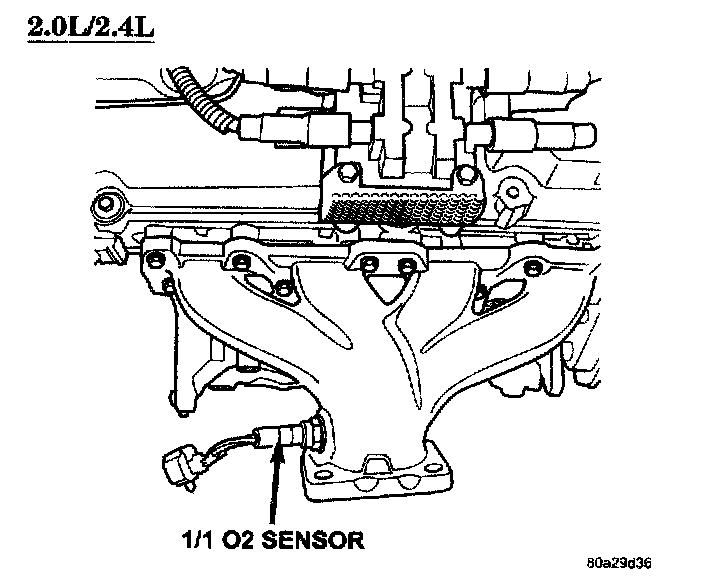 2.0L/2.4L

1/1 O2 SENSOR

80a29d36