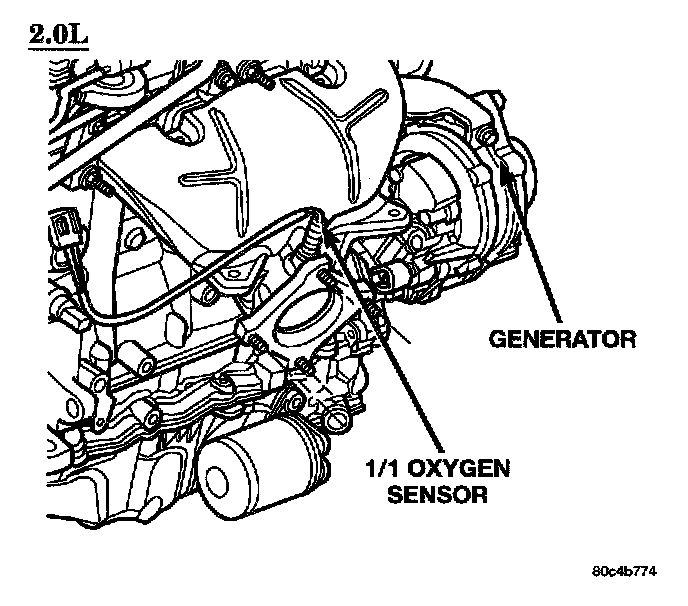 2.0L

GENERATOR

1/1 OXYGEN SENSOR

80c4b774