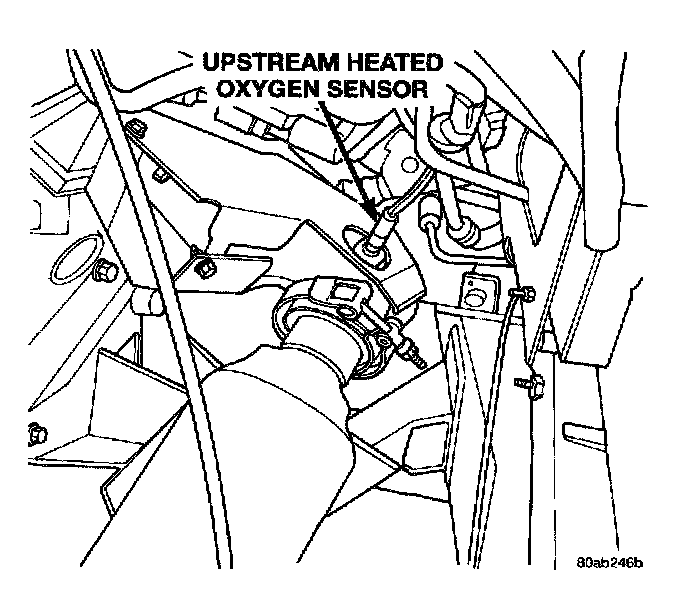 UPSTREAM HEATED OXYGEN SENSOR

80ab246b