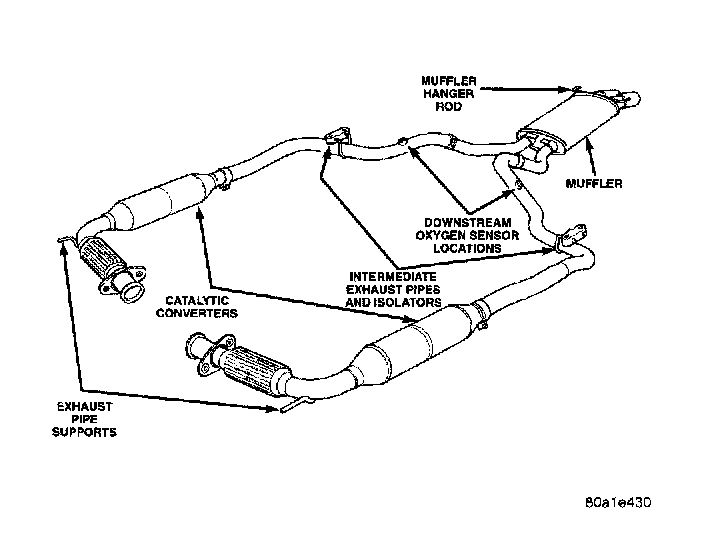 MUFFLER HANGER ROD

MUFFLER

DOWNSTREAM OXYGEN SENSOR LOCATIONS

INTERMEDIATE EXHAUST PIPES AND ISOLATORS

CATALYTIC CONVERTERS

EXHAUST PIPE SUPPORTS

80a1e430