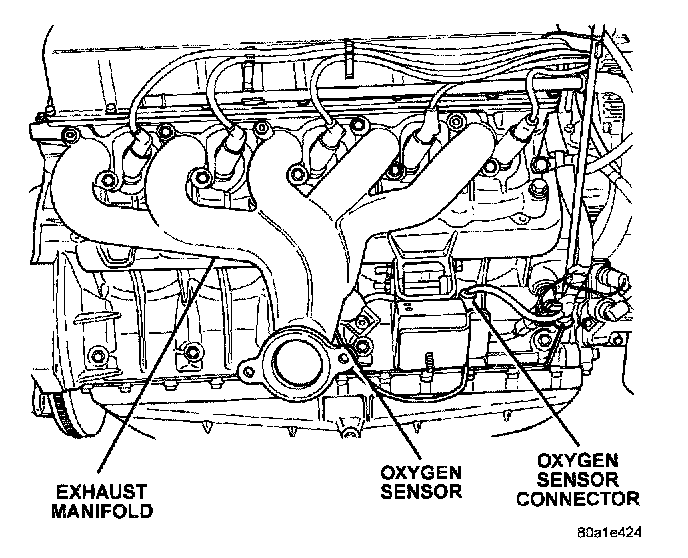 EXHAUST MANIFOLD

OXYGEN SENSOR

OXYGEN SENSOR CONNECTOR

80a1e424