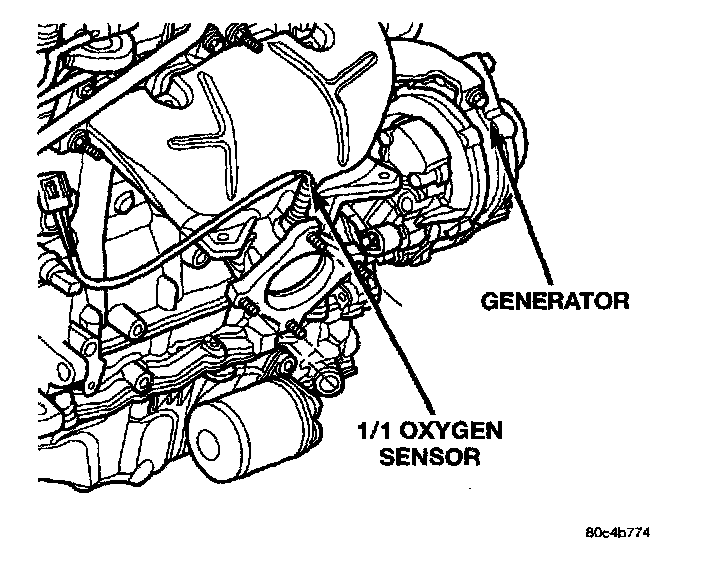 GENERATOR

1/1 OXYGEN SENSOR

80c4b774