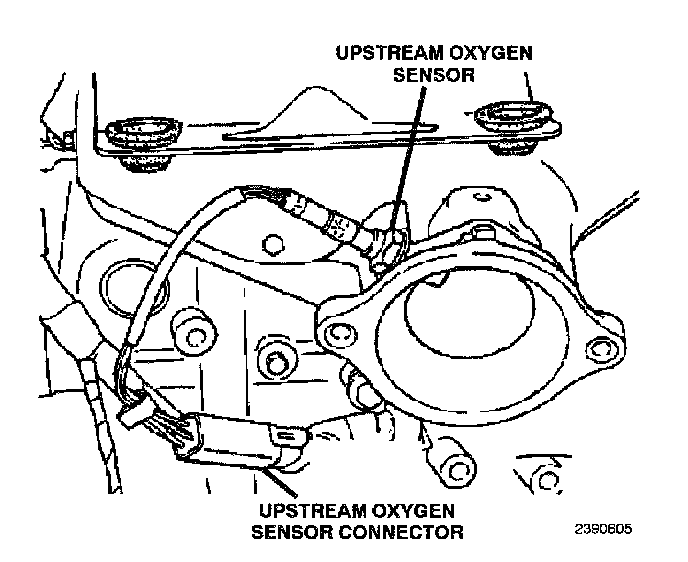 UPSTREAM OXYGEN SENSOR

UPSTREAM OXYGEN SENSOR CONNECTOR

2390605