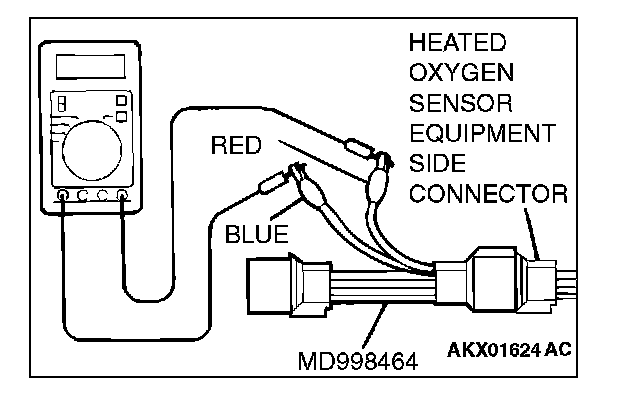 HEATED OXYGEN SENSOR EQUIPMENT SIDE CONNECTOR

RED

BLUE

MD998464

AKX01624 AC