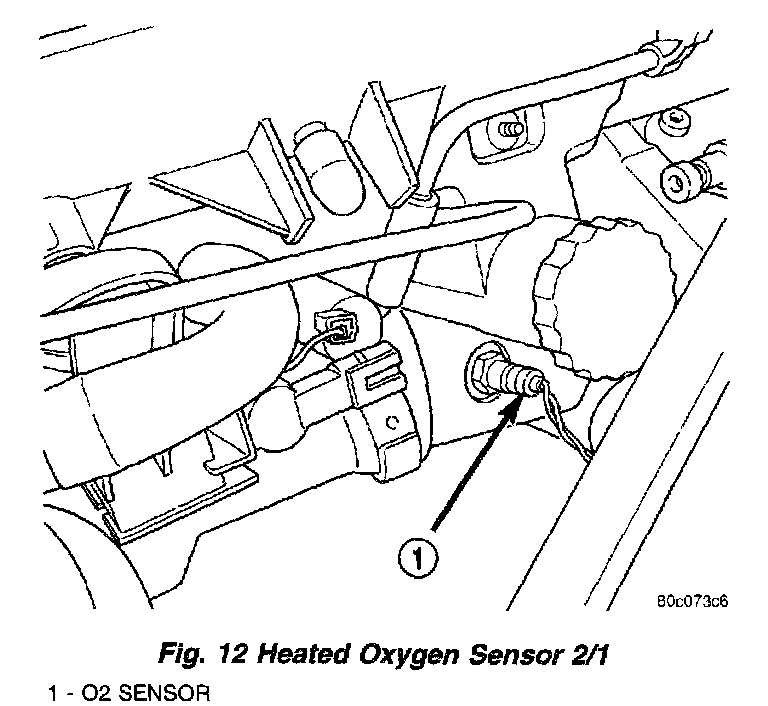 1

80c073c6

Fig. 12 Heated Oxygen Sensor 2/1

1 - O2 SENSOR