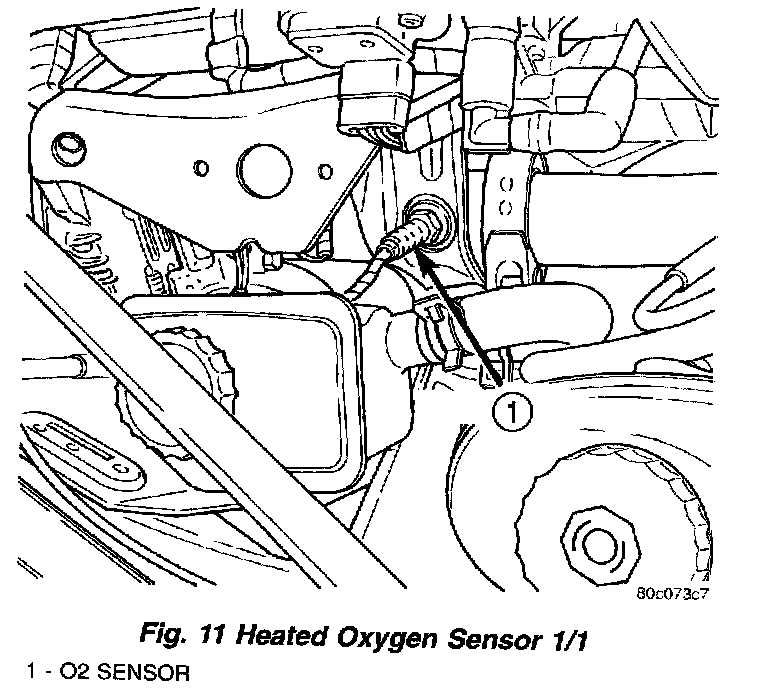 1

80c073c7

Fig. 11 Heated Oxygen Sensor 1/1

1 - O2 SENSOR