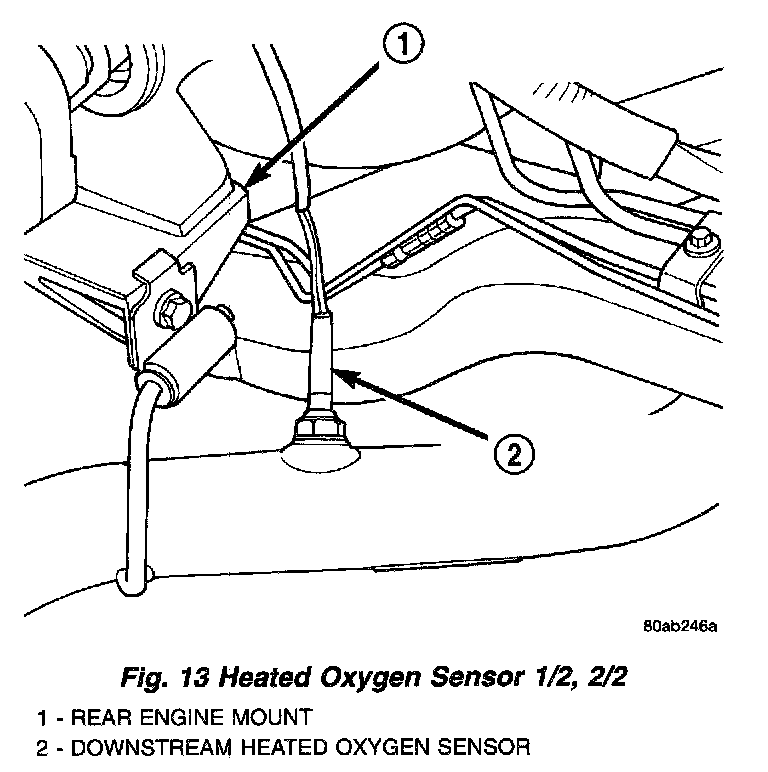 1

2

80ab246a

Fig. 13 Heated Oxygen Sensor 1/2, 2/2

1 - REAR ENGINE MOUNT
2 - DOWNSTREAM HEATED OXYGEN SENSOR