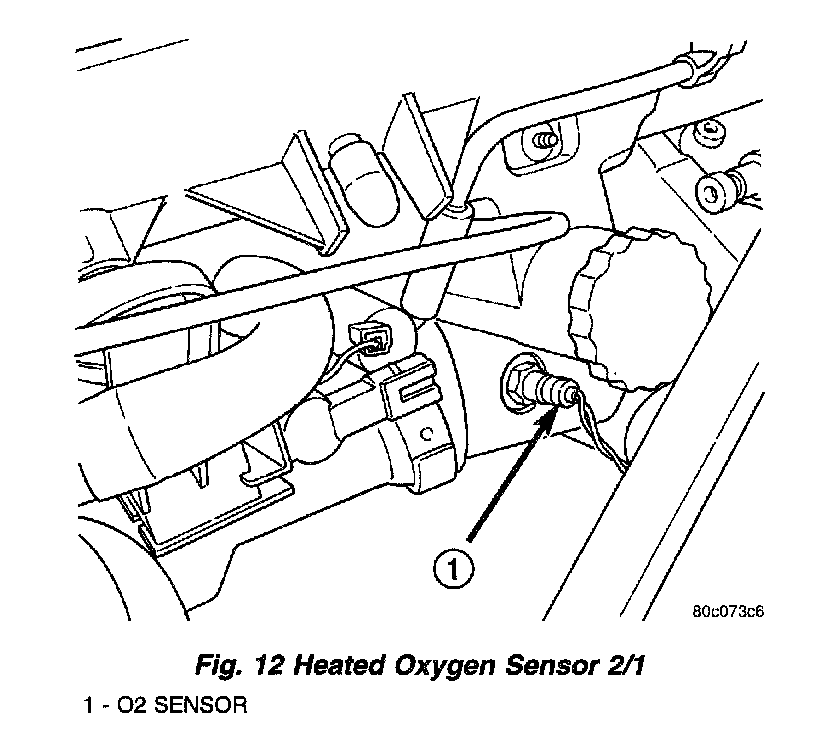 1

80c073c6

Fig. 12 Heated Oxygen Sensor 2/1

1 - O2 SENSOR