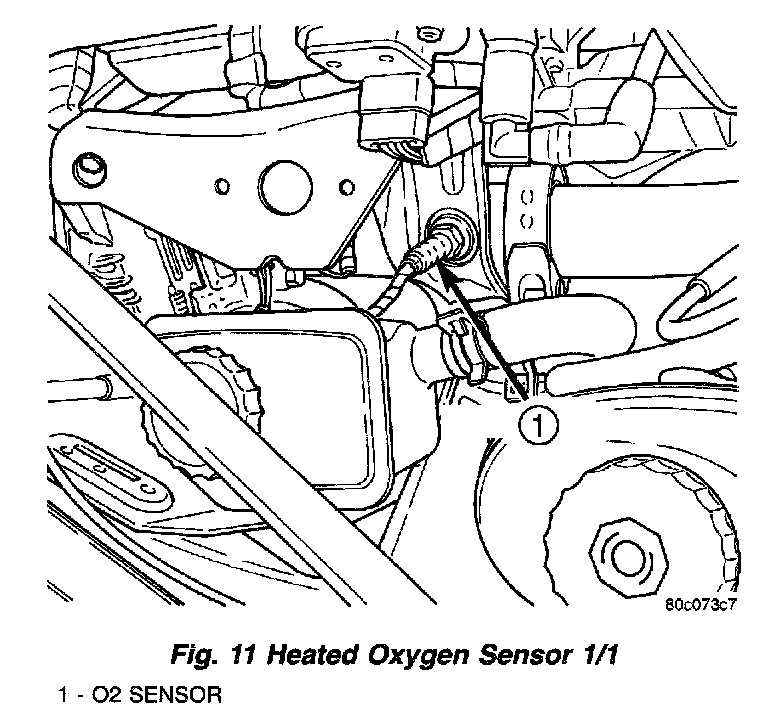 1

80c073c7

Fig. 11 Heated Oxygen Sensor 1/1

1 - O2 SENSOR