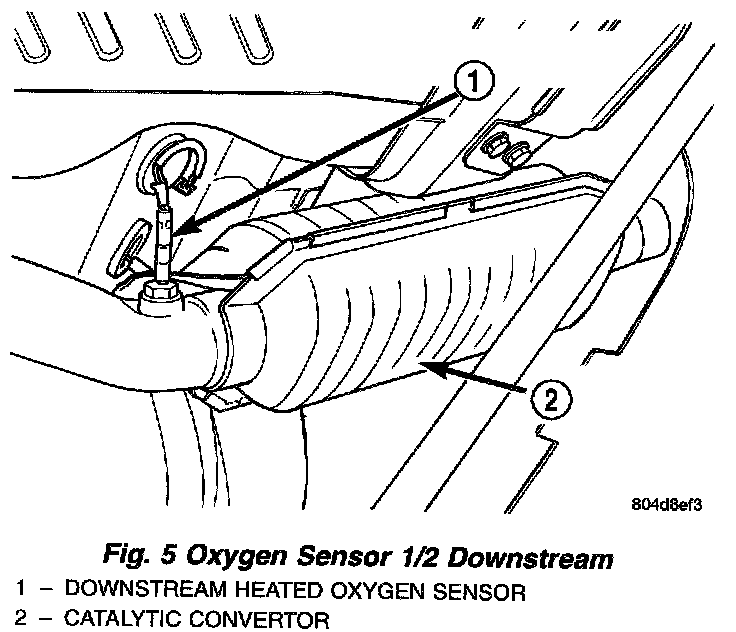 1

2

804d8ef3

Fig. 5 Oxygen Sensor 1/2 Downstream

1 – DOWNSTREAM HEATED OXYGEN SENSOR

2 – CATALYTIC CONVERTOR