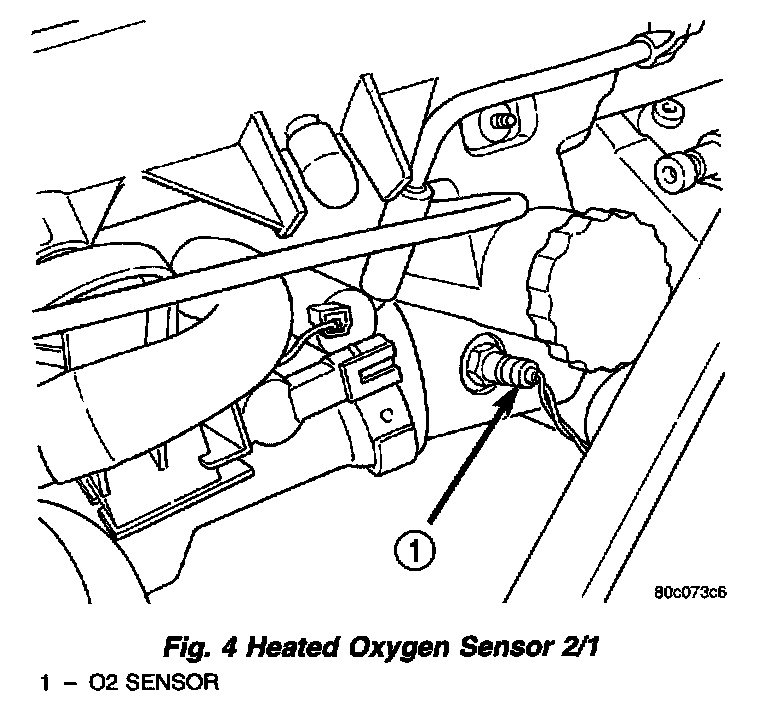 1

80c073c6

Fig. 4 Heated Oxygen Sensor 2/1

1 – O2 SENSOR