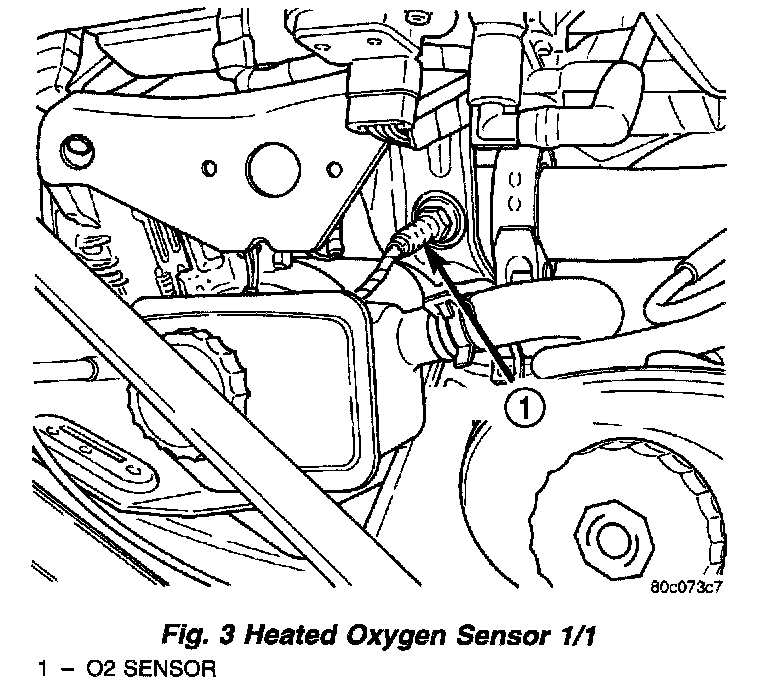 1

80c073c7

Fig. 3 Heated Oxygen Sensor 1/1

1 – O2 SENSOR