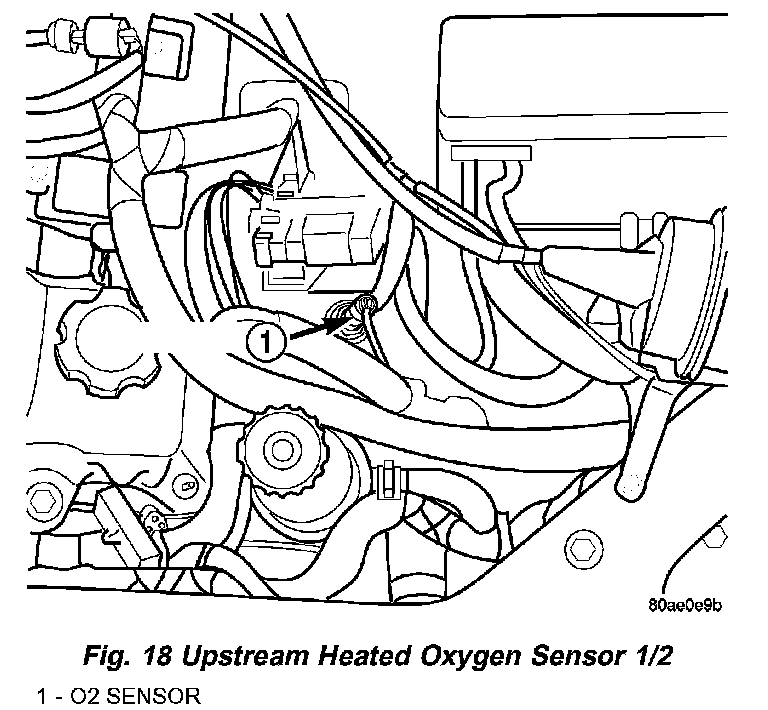 1

80ae0e9b

Fig. 18 Upstream Heated Oxygen Sensor 1/2

1 - O2 SENSOR