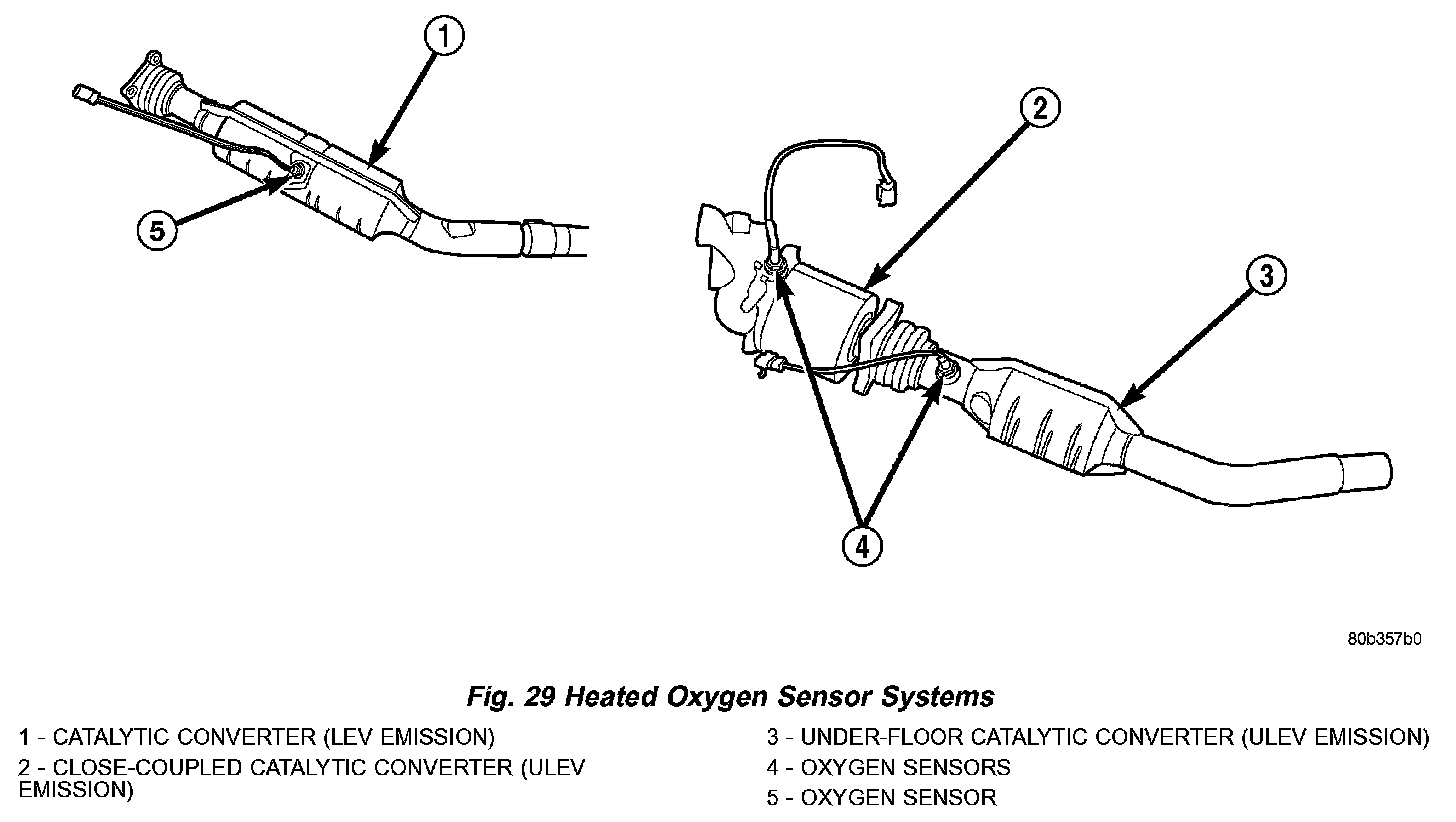 1

5

2

3

4

80b357b0

Fig. 29 Heated Oxygen Sensor Systems

1 - CATALYTIC CONVERTER (LEV EMISSION)
2 - CLOSE-COUPLED CATALYTIC CONVERTER (ULEV EMISSION)

3 - UNDER-FLOOR CATALYTIC CONVERTER (ULEV EMISSION)
4 - OXYGEN SENSORS
5 - OXYGEN SENSOR