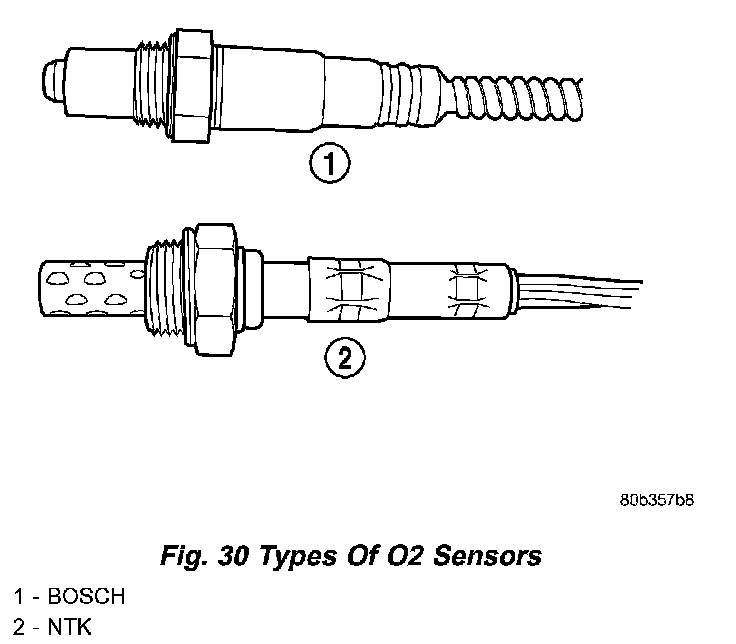 1

2

80b357b8

Fig. 30 Types Of O2 Sensors

1 - BOSCH
2 - NTK