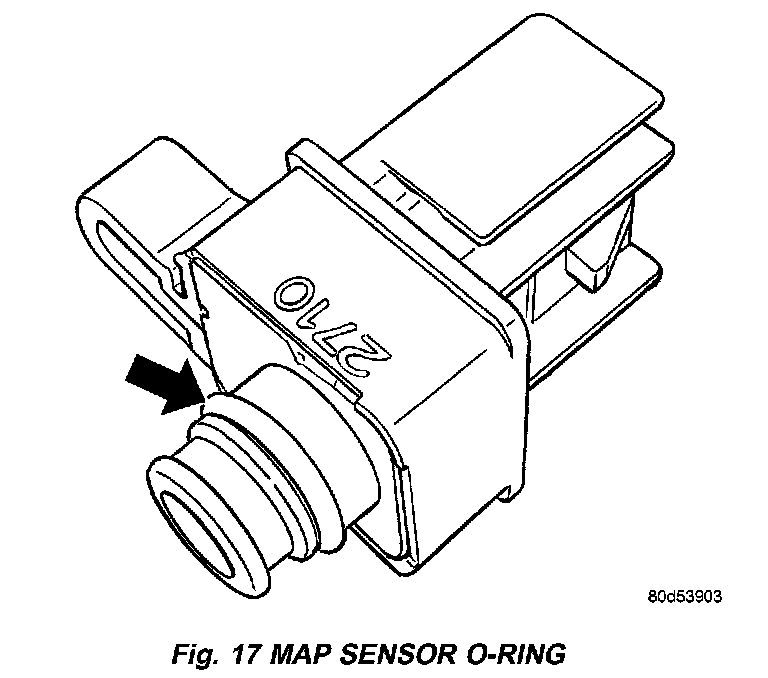 2710

80d53903

Fig. 17 MAP SENSOR O-RING