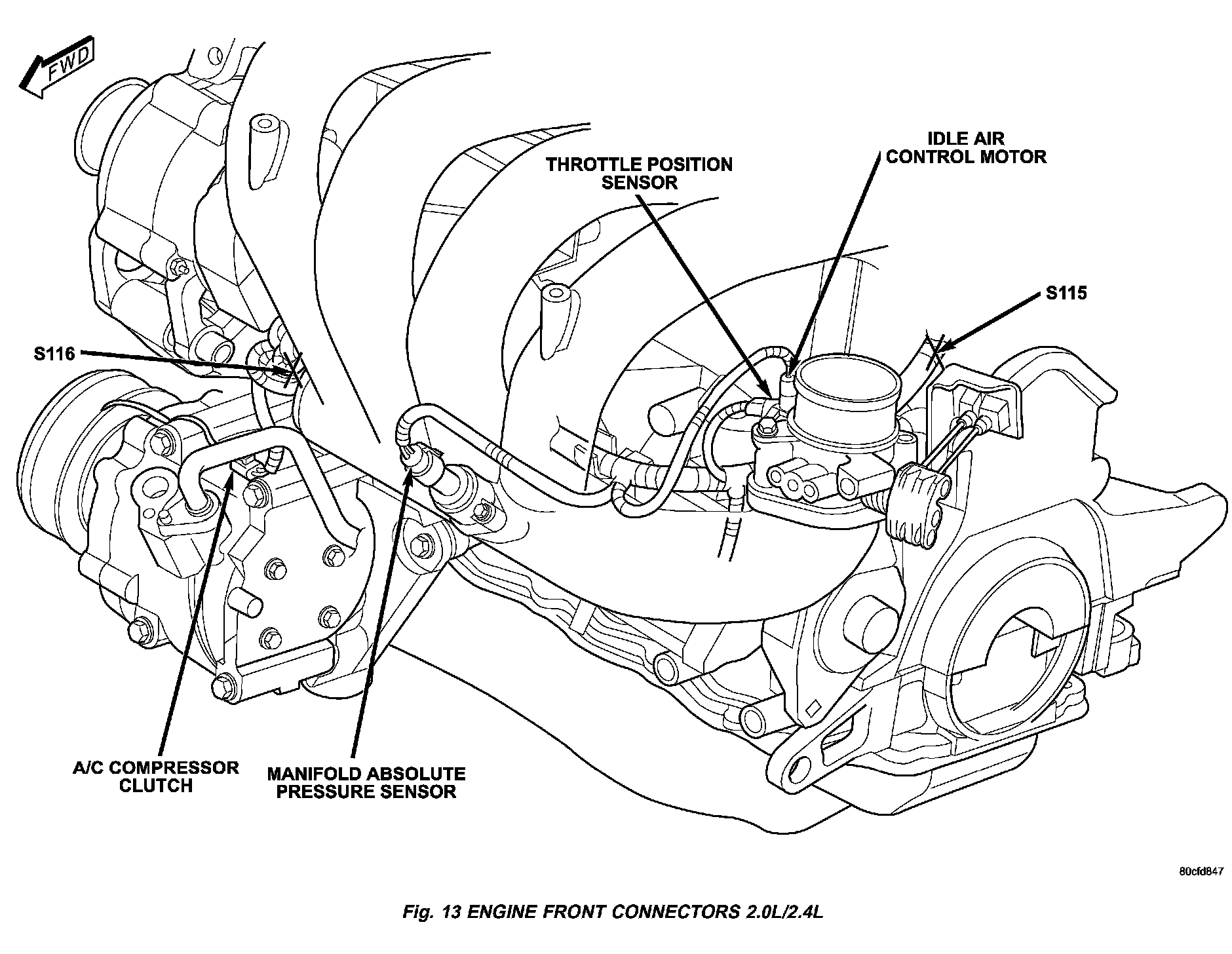 FWD

IDLE AIR CONTROL MOTOR

THROTTLE POSITION SENSOR

S115

S116

A/C COMPRESSOR CLUTCH

MANIFOLD ABSOLUTE PRESSURE SENSOR

80cfd847

Fig. 13 ENGINE FRONT CONNECTORS 2.0L/2.4L