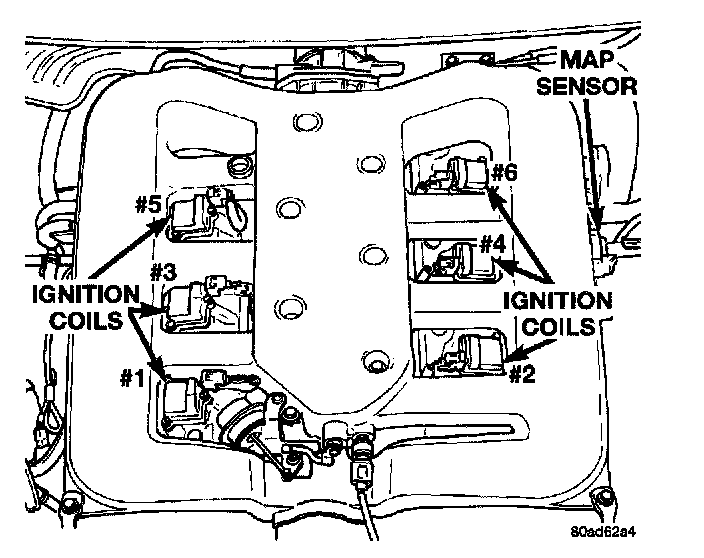 MAP SENSOR

#6

#5

#4

#3

IGNITION COILS

IGNITION COILS

#1

#2

80ad62a4