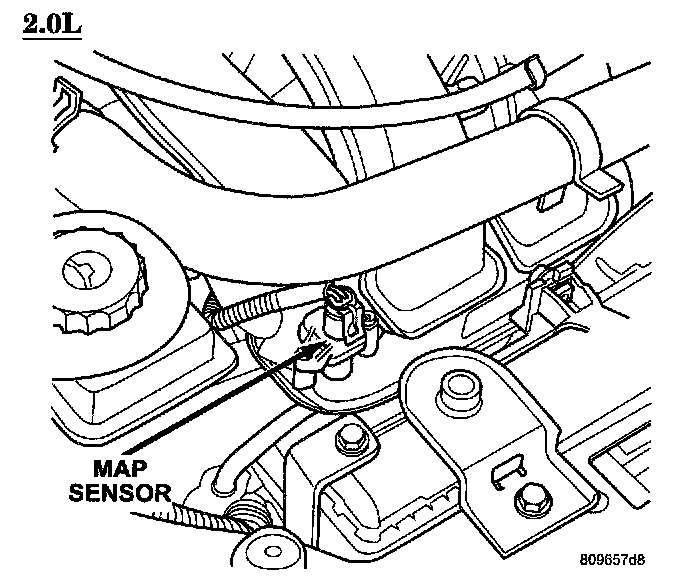 2.0L

MAP SENSOR

809657d8