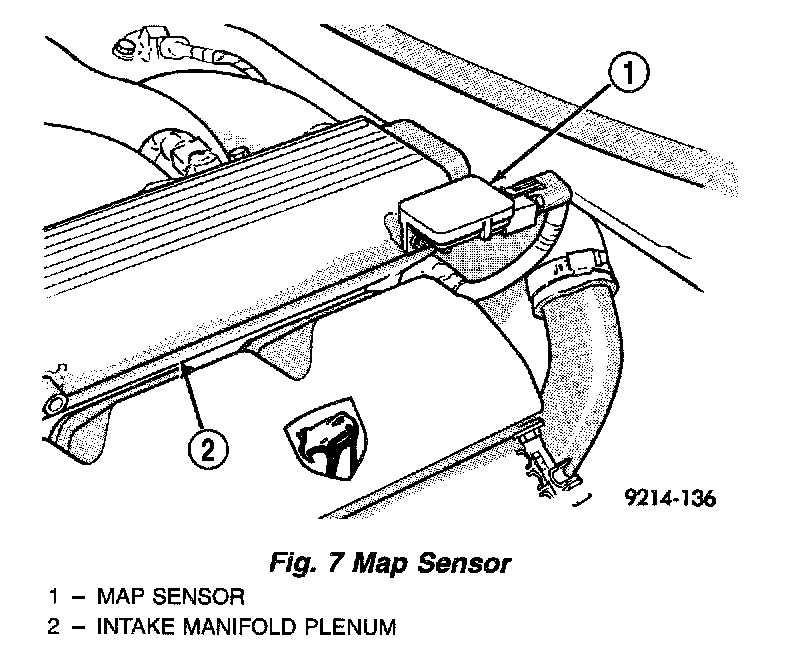 1

2

9214-136

Fig. 7 Map Sensor

1 – MAP SENSOR
2 – INTAKE MANIFOLD PLENUM