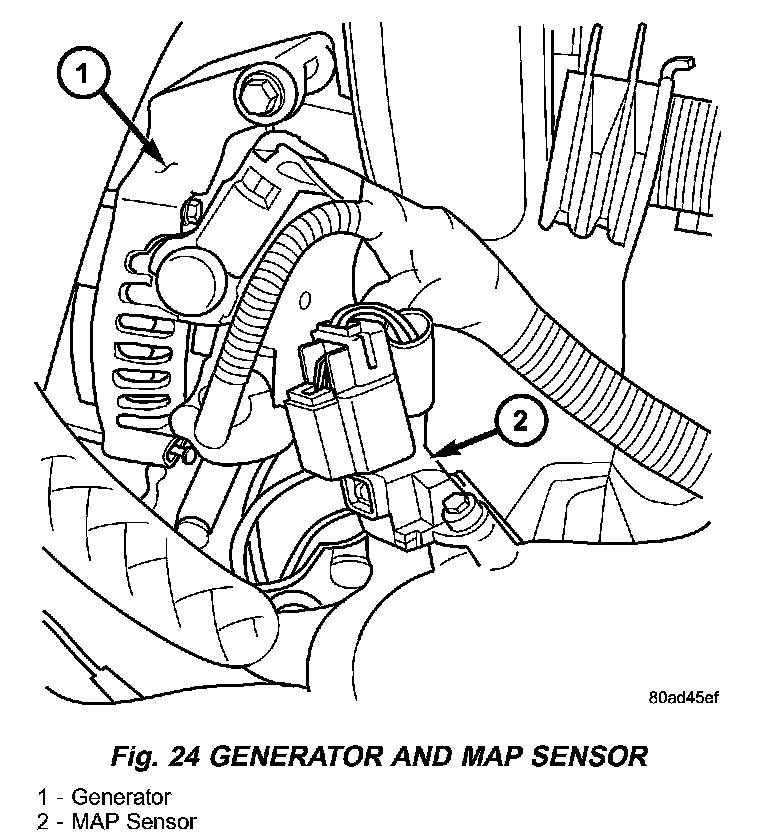 1

2

80ad45ef

Fig. 24 GENERATOR AND MAP SENSOR

1 - Generator
2 - MAP Sensor