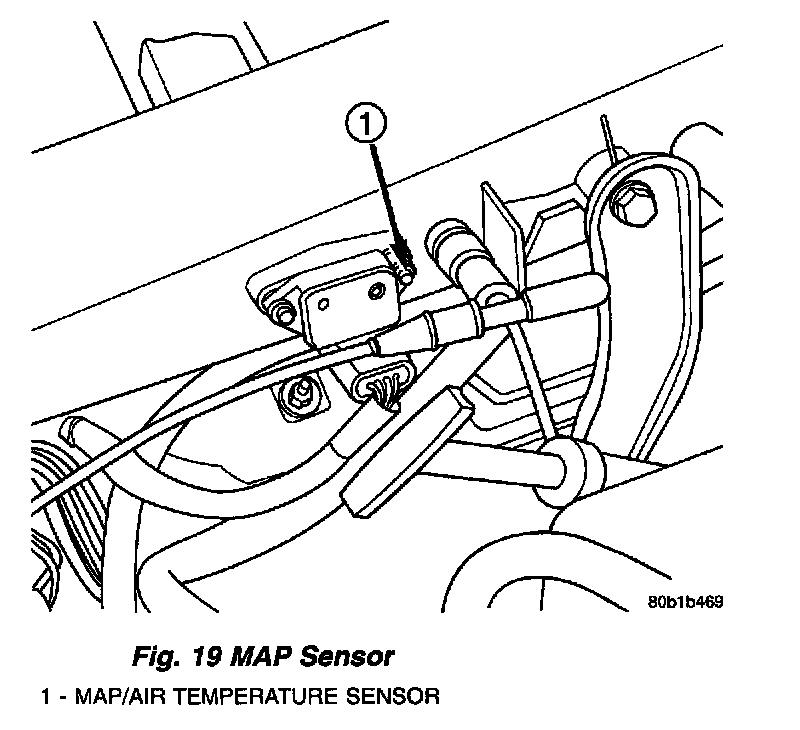 1

80b1b469

Fig. 19 MAP Sensor

1 - MAP/AIR TEMPERATURE SENSOR