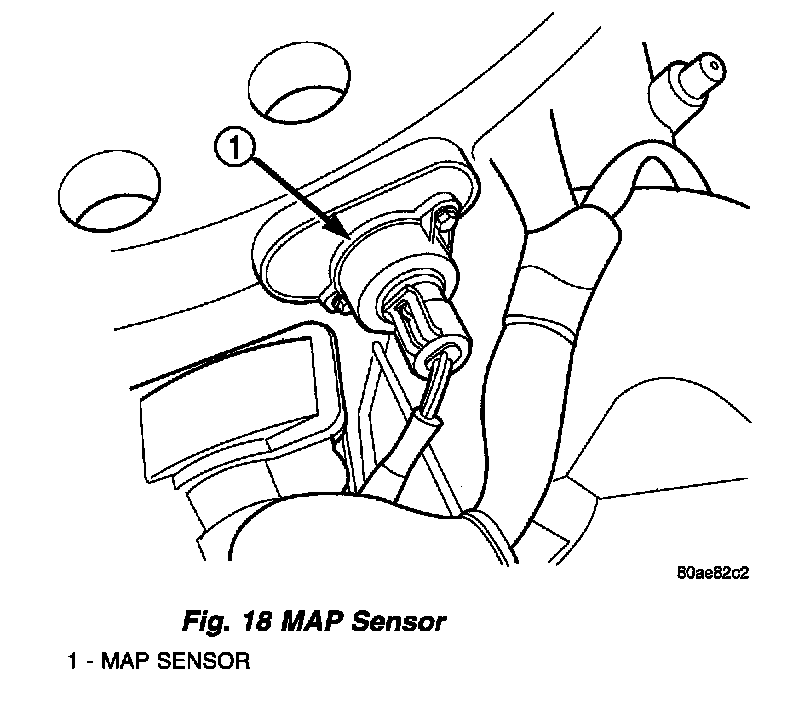 1

80ae82c2

Fig. 18 MAP Sensor

1 - MAP SENSOR